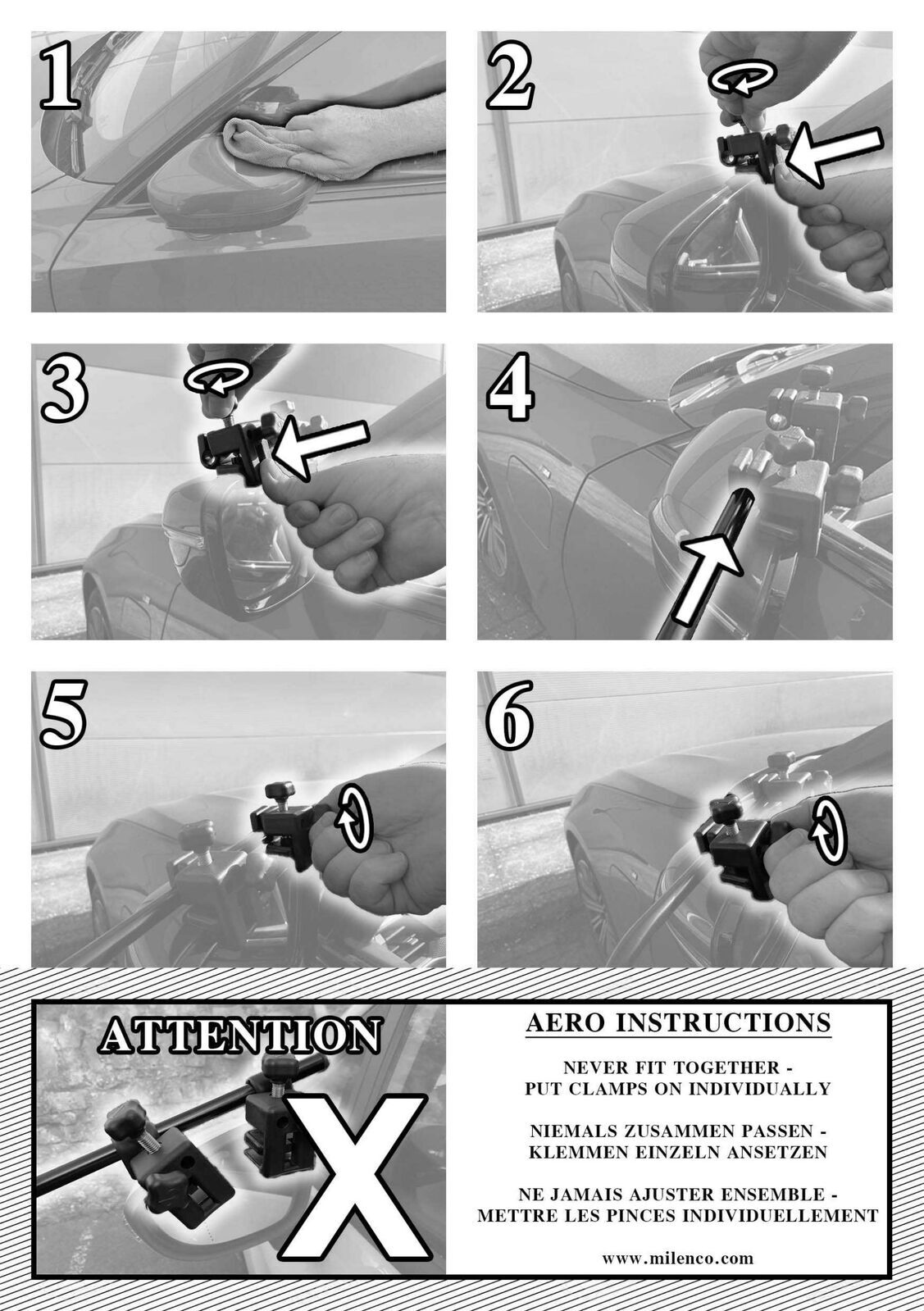 1

2

3

4

5

6

ATTENTION

X

AERO INSTRUCTIONS

NEVER FIT TOGETHER - PUT CLAMPS ON INDIVIDUALLY

NIEMALS ZUSAMMEN PASSEN - KLEMMEN EINZELN ANSETZEN

NE JAMAIS AJUSTER ENSEMBLE - METTRE LES PINCES INDIVIDUELLEMENT

www.milenco.com