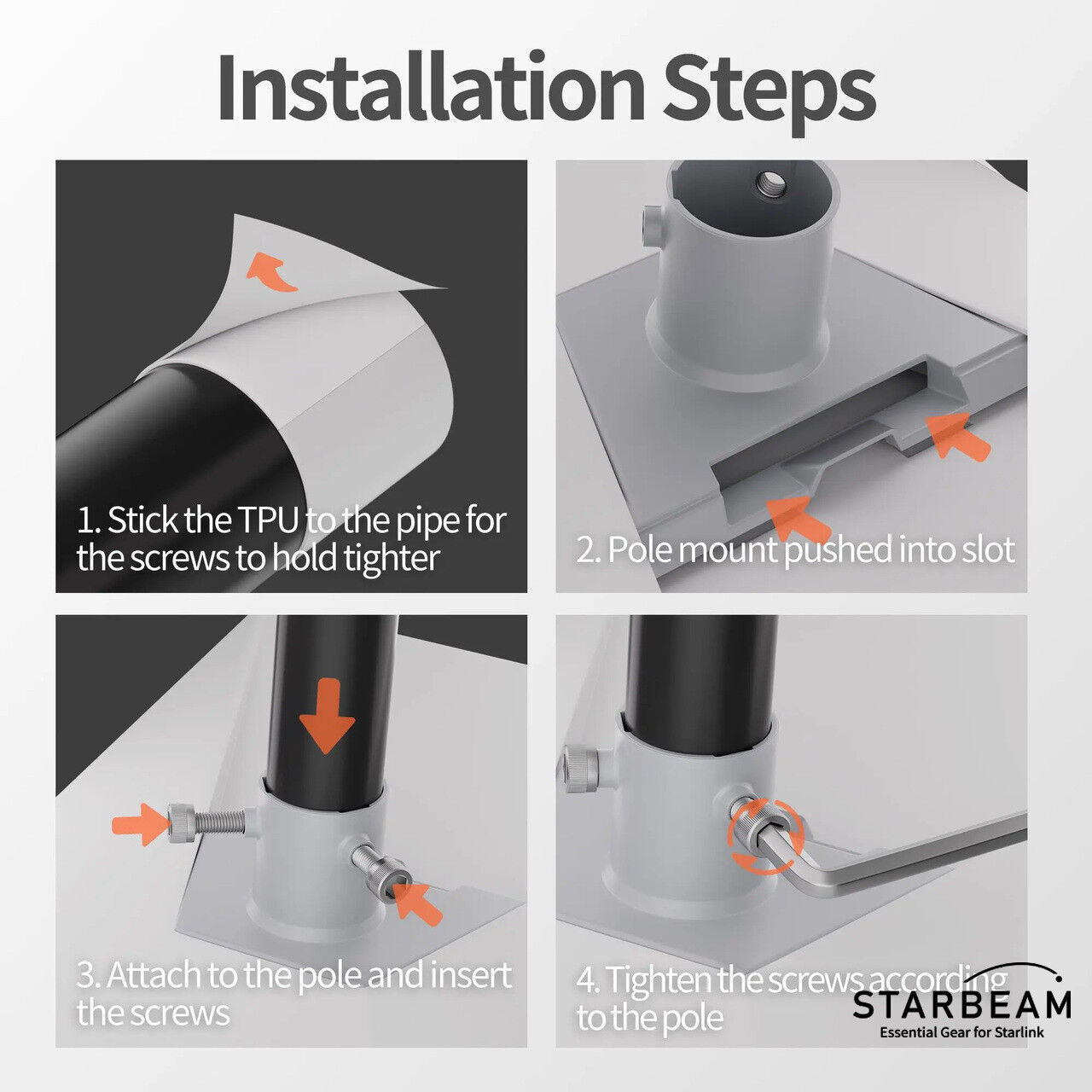 Installation Steps

1. Stick the TPU to the pipe for the screws to hold tighter

2. Pole mount pushed into slot

3. Attach to the pole and insert the screws

4. Tighten the screws according to the pole

STARBEAM
Essential Gear for Starlink